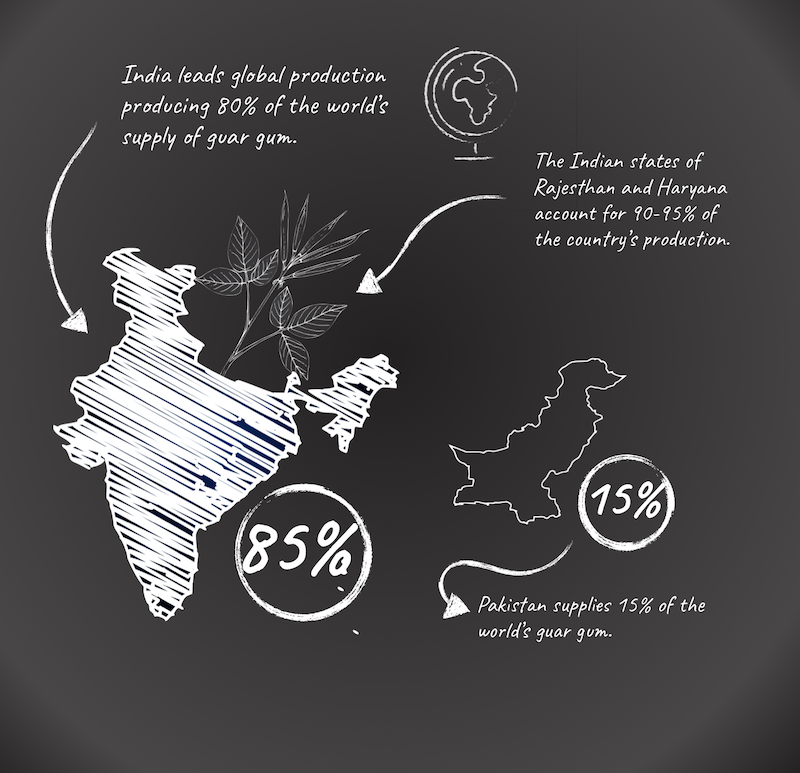 India leads global production producing 80% of the world's supply of guar gum.

The Indian states of Rajesthan and Haryana account for 90-95% of the country's production.

85%

15%

Pakistan supplies 15% of the world's guar gum.